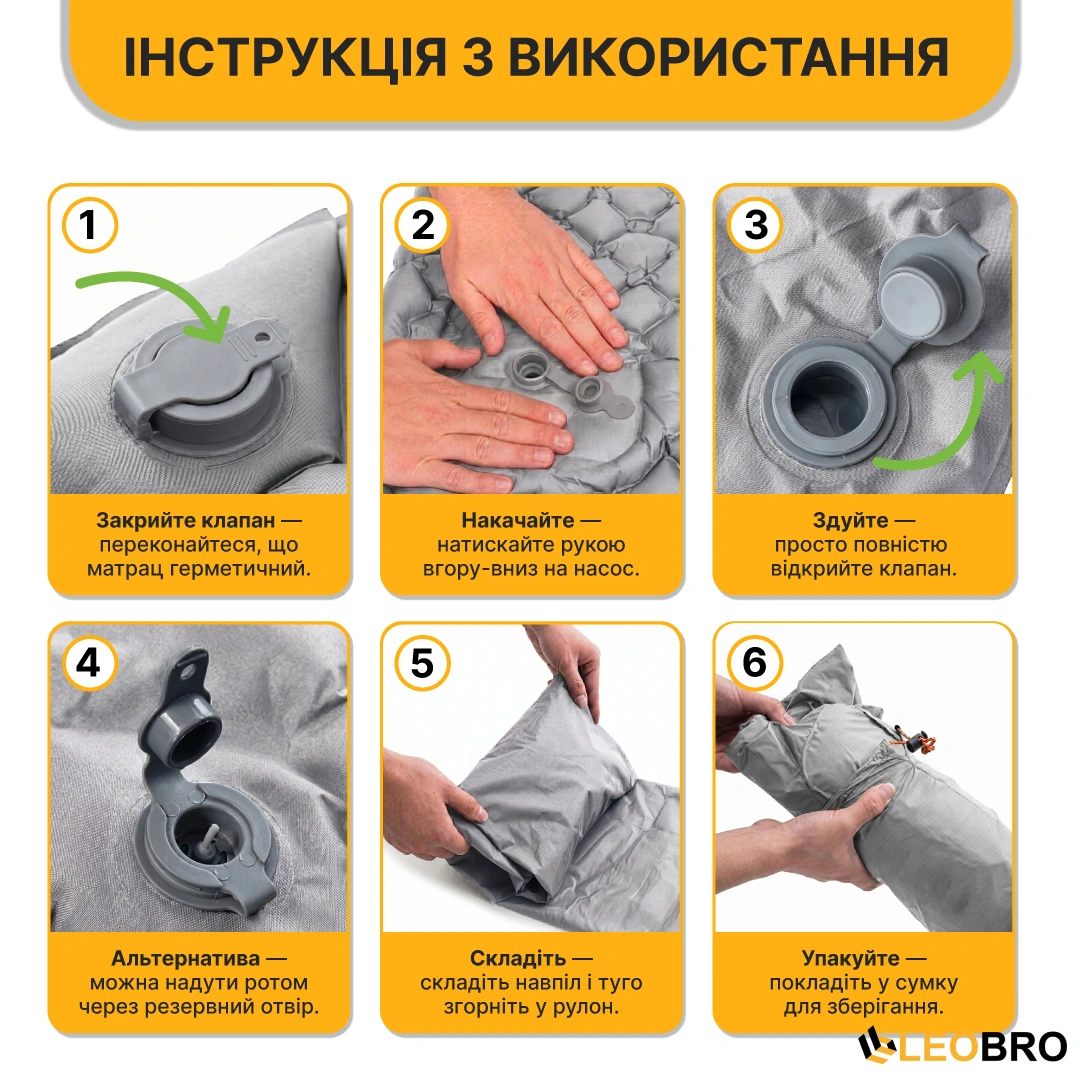 ІНСТРУКЦІЯ З ВИКОРИСТАННЯ

1
Закрийте клапан — переконайтеся, що матрац герметичний.

2
Накачайте — натискайте рукою вгору-вниз на насос.

3
Здуйте — просто повністю відкрийте клапан.

4
Альтернатива — можна надути ротом через резервний отвір.

5
Складіть — складіть навпіл і туго згорніть у рулон.

6
Упакуйте — покладіть у сумку для зберігання.

LEOBRO