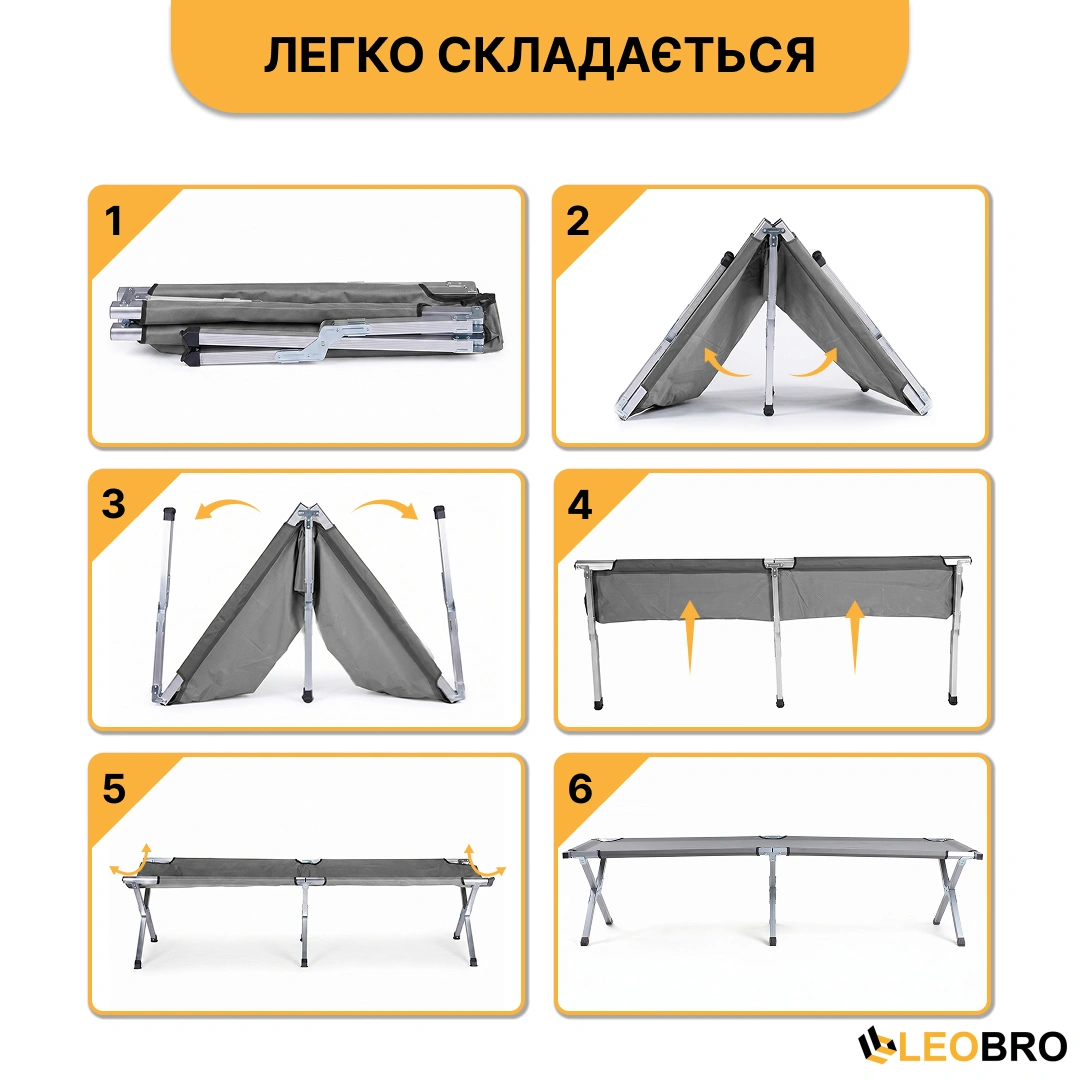 ЛЕГКО СКЛАДАЄТЬСЯ

1

2

3

4

5

6

LEOBRO