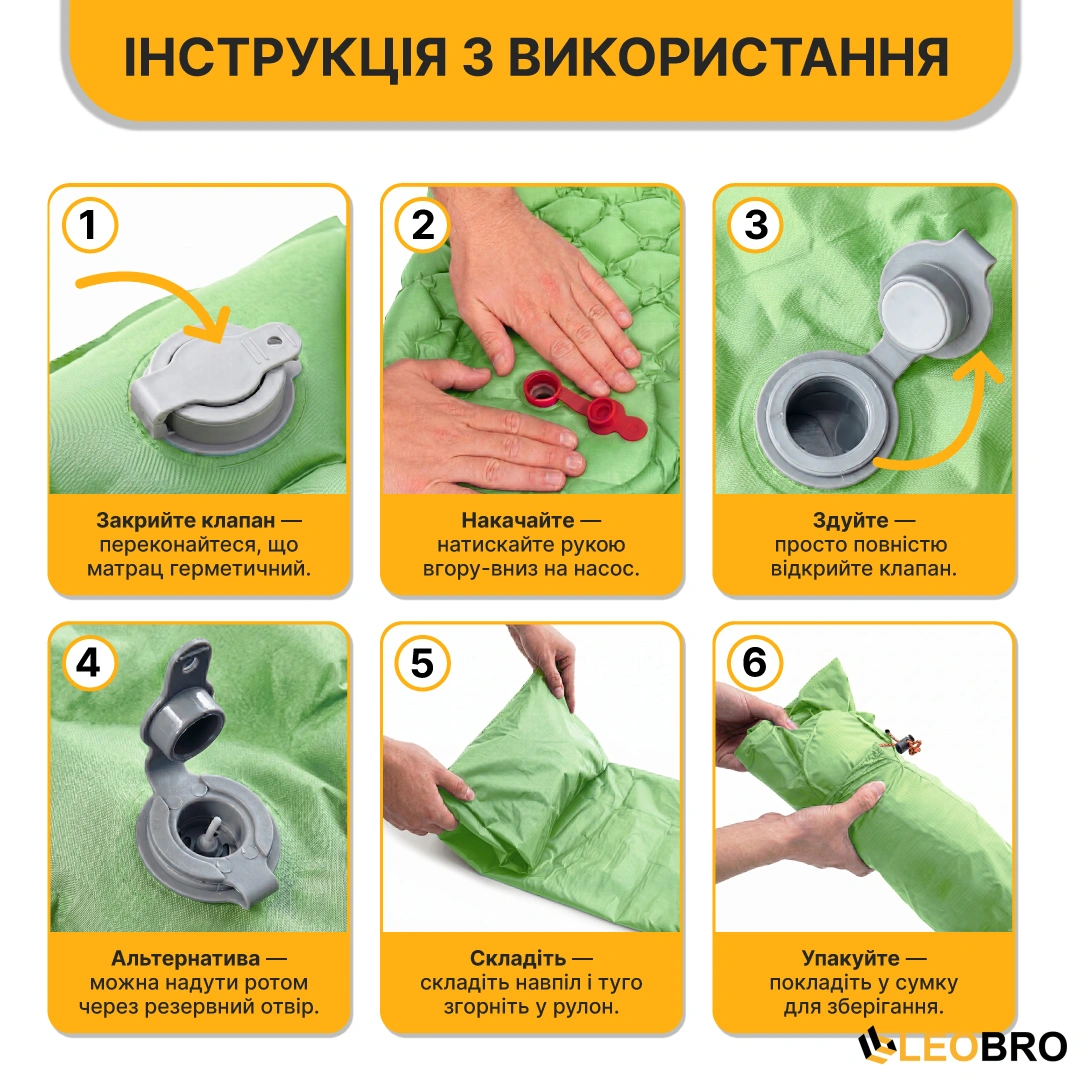 ІНСТРУКЦІЯ З ВИКОРИСТАННЯ

1

Закрийте клапан — переконайтеся, що матрац герметичний.

2

Накачайте — натискайте рукою вгору-вниз на насос.

3

Здуйте — просто повністю відкрийте клапан.

4

Альтернатива — можна надути ротом через резервний отвір.

5

Складіть — складіть навпіл і туго згорніть у рулон.

6

Упакуйте — покладіть у сумку для зберігання.

LEOBRO